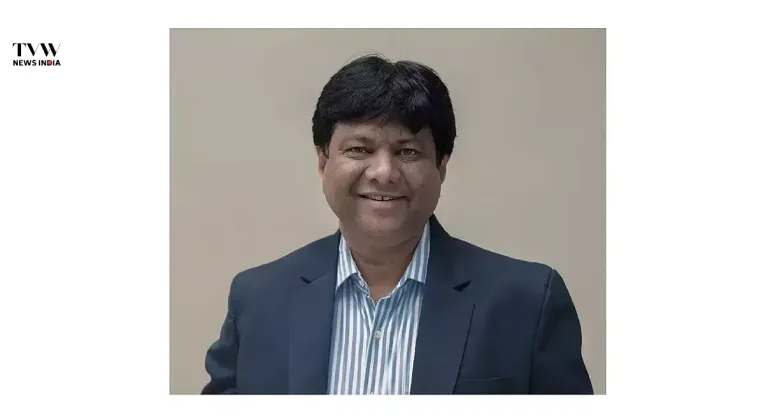 TVW
NEWS INDIA